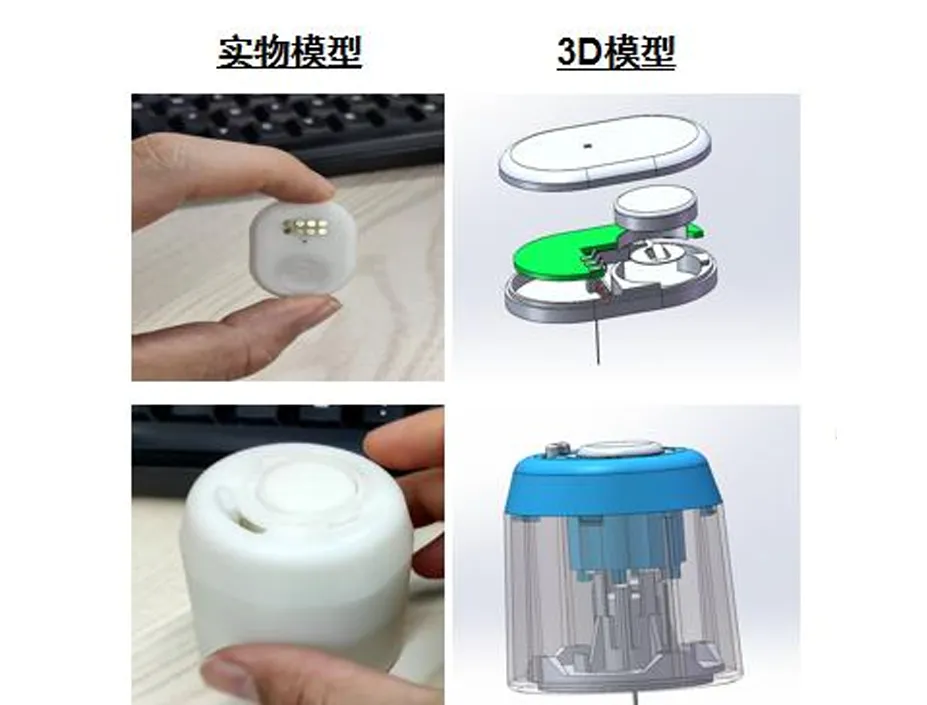 实物模型

3D模型